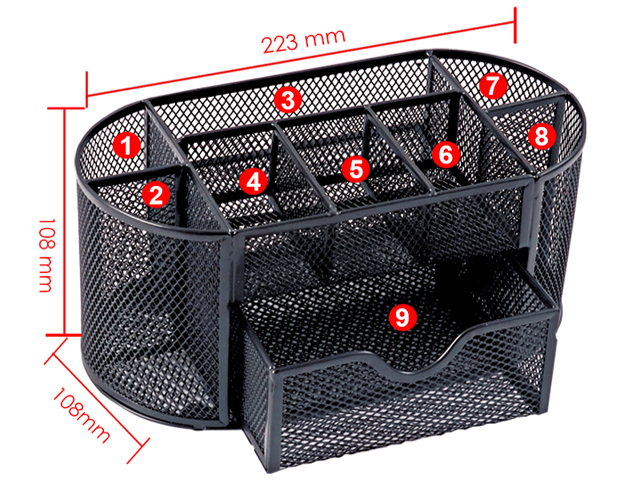 223 mm

108 mm

108mm

1
2
3
4
5
6
7
8
9